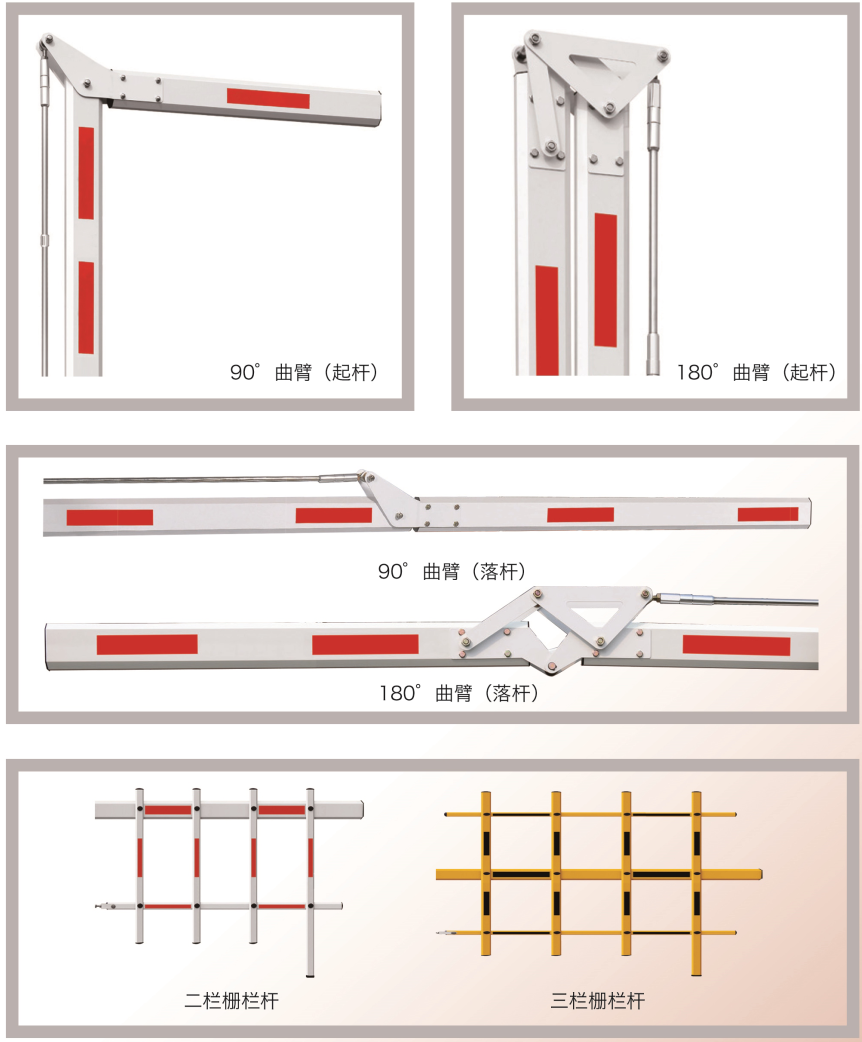 90° 曲臂（起杆）

180° 曲臂（起杆）

90° 曲臂（落杆）

180° 曲臂（落杆）

二栏栅栏杆

三栏栅栏杆